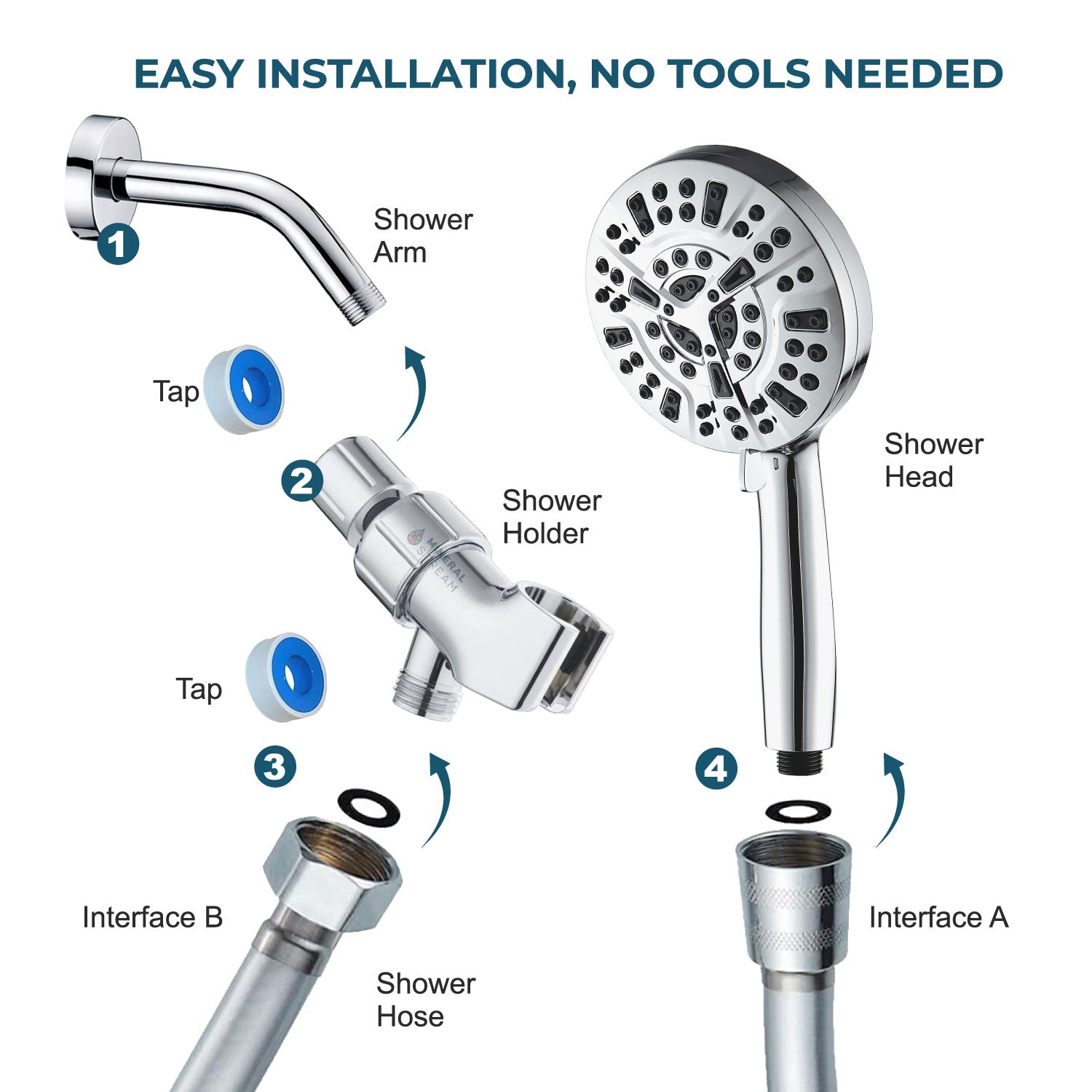 EASY INSTALLATION, NO TOOLS NEEDED

1

Shower Arm

Tap

2

Shower Holder

MINERAL STREAM

Tap

3

Interface B

Shower Hose

Shower Head

4

Interface A